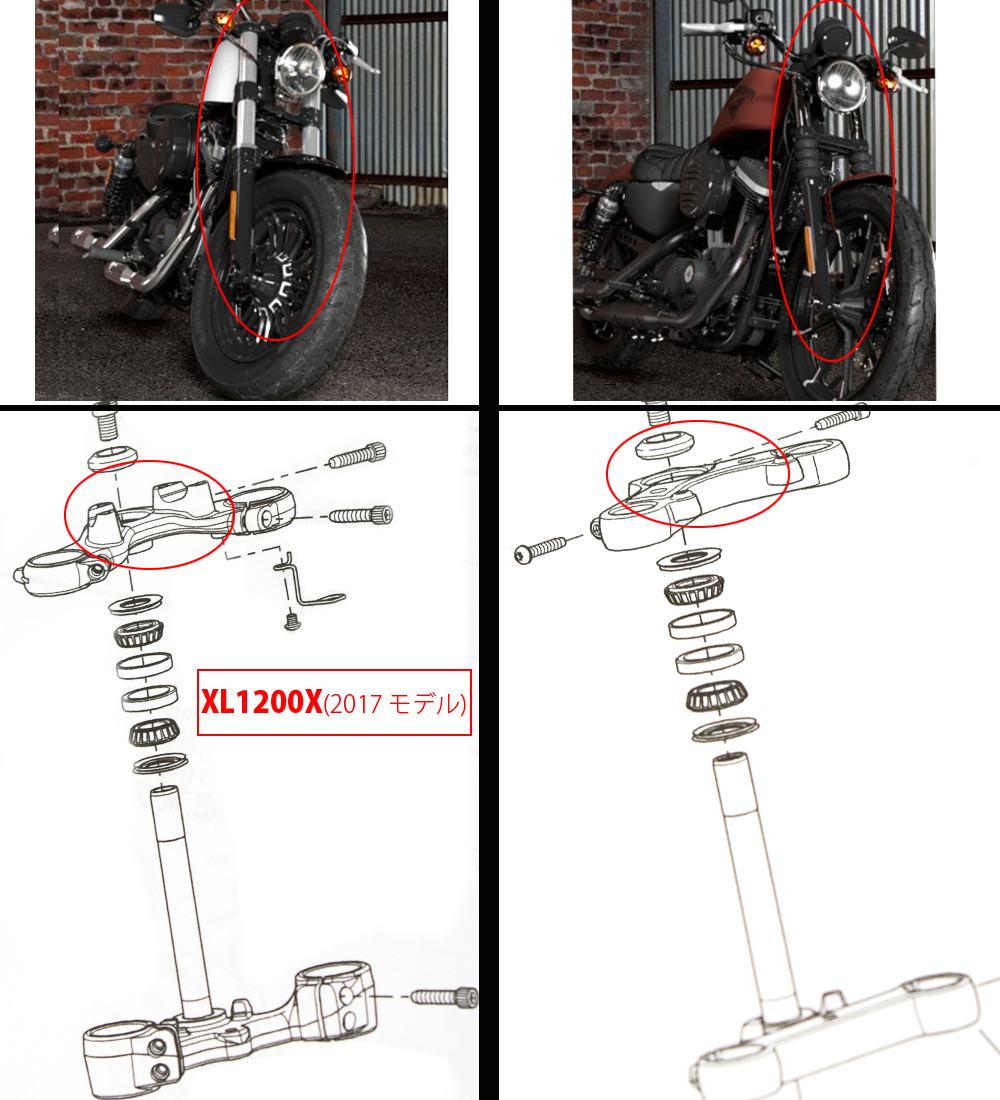 XL1200X(2017 モデル)